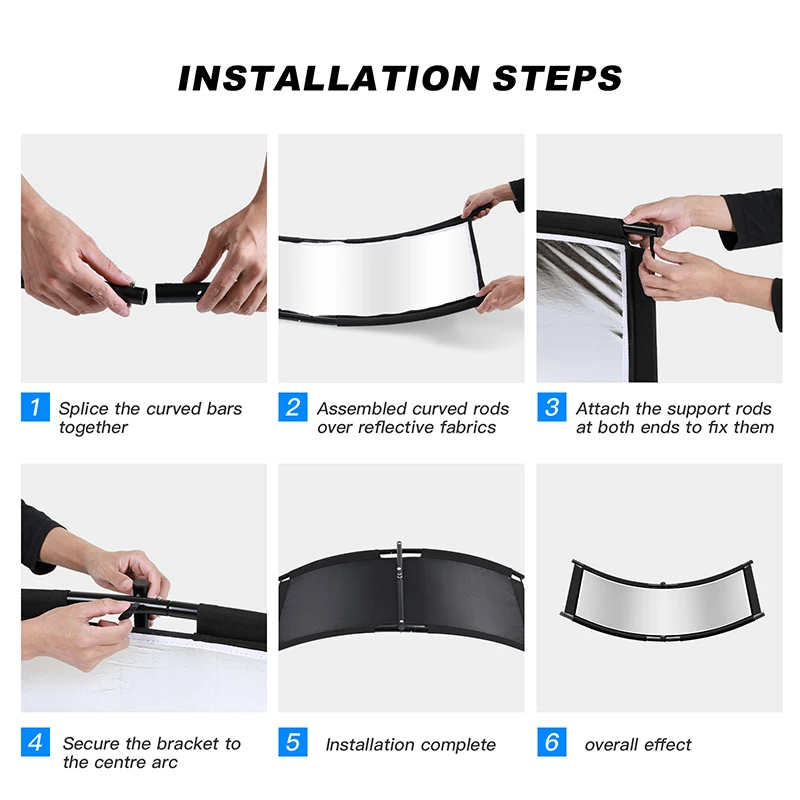 INSTALLATION STEPS

1 Splice the curved bars together

2 Assembled curved rods over reflective fabrics

3 Attach the support rods at both ends to fix them

4 Secure the bracket to the centre arc

5 Installation complete

6 overall effect