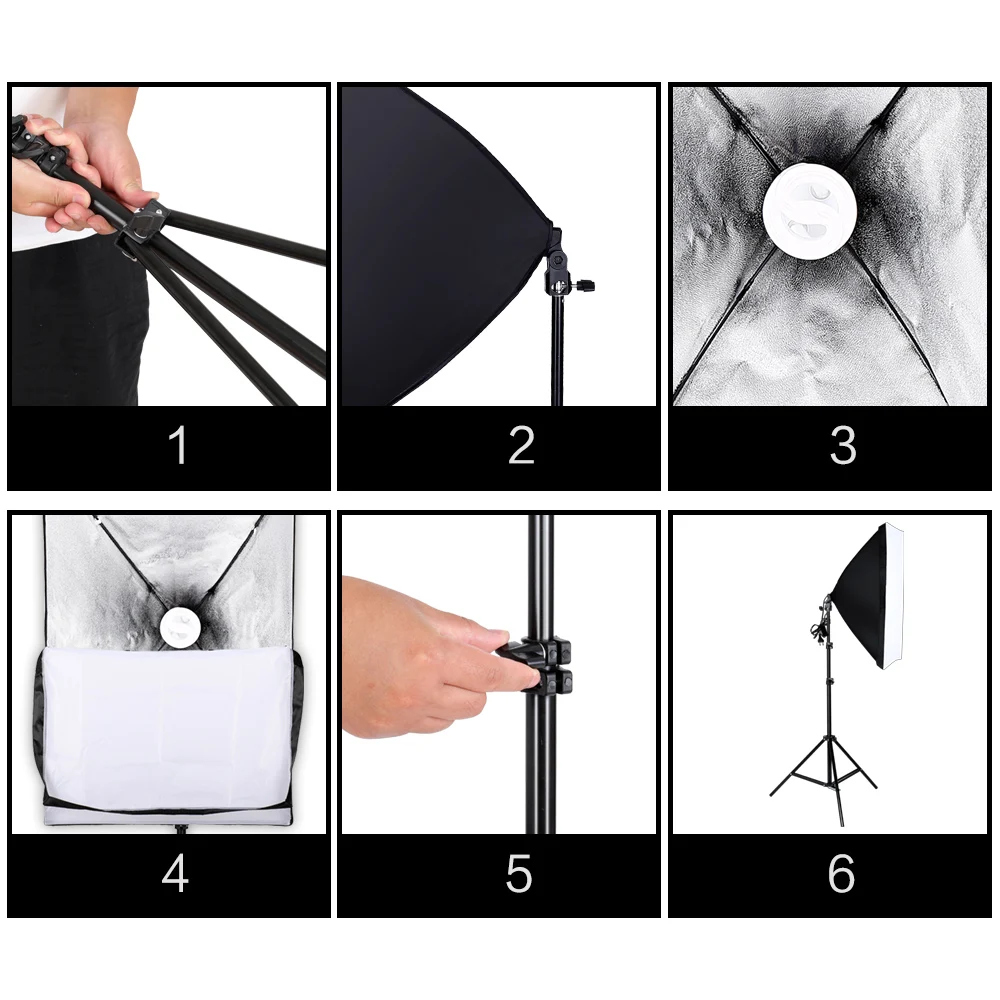 1

2

3

4

5

6